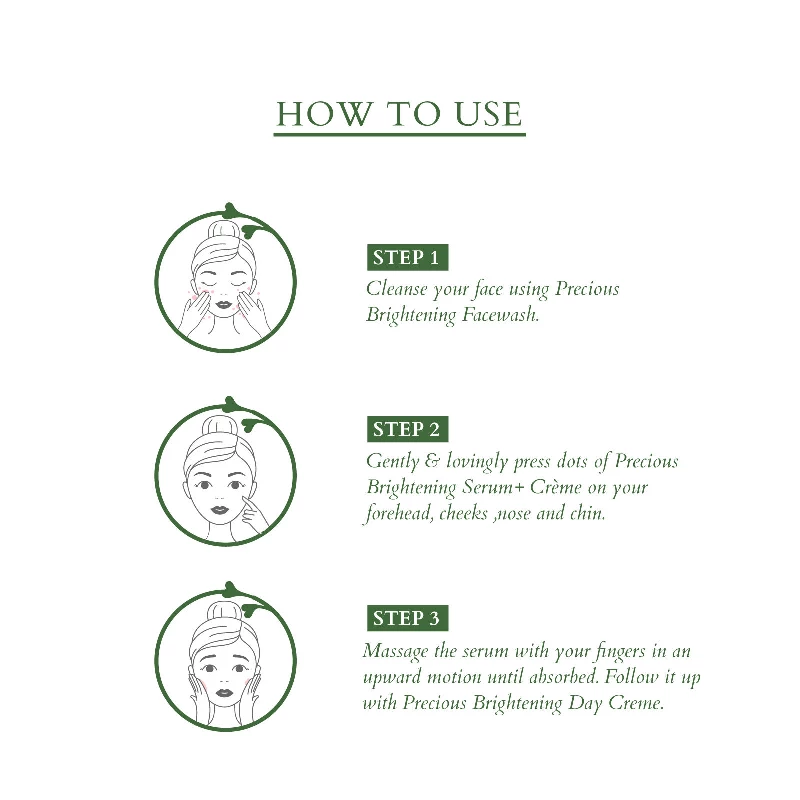 HOW TO USE

STEP 1

Cleanse your face using Precious Brightening Facewash.

STEP 2

Gently & lovingly press dots of Precious Brightening Serum+ Crème on your forehead, cheeks ,nose and chin.

STEP 3

Massage the serum with your fingers in an upward motion until absorbed. Follow it up with Precious Brightening Day Creme.